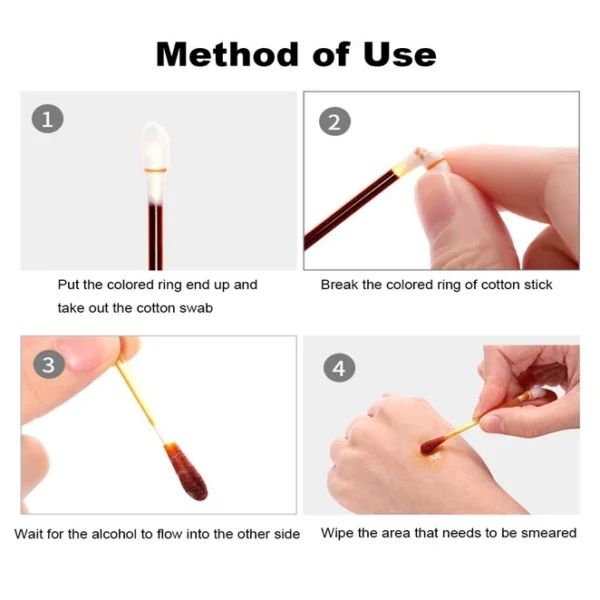 Method of Use

1

Put the colored ring end up and take out the cotton swab

2

Break the colored ring of cotton stick

3

Wait for the alcohol to flow into the other side

4

Wipe the area that needs to be smeared